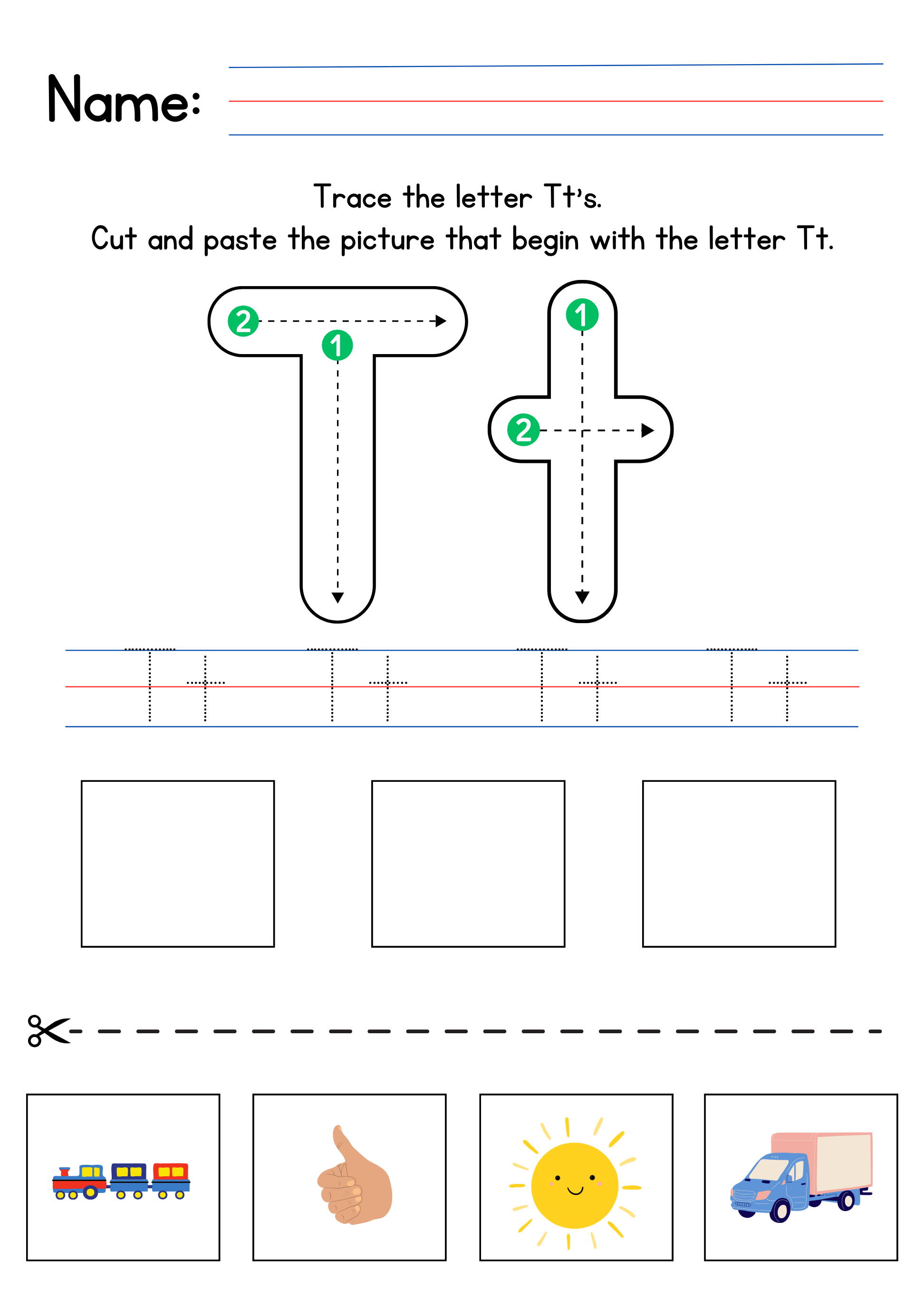 Name:

Trace the letter Tt's.
Cut and paste the picture that begin with the letter Tt.

2
1
1
2

Tt Tt Tt Tt